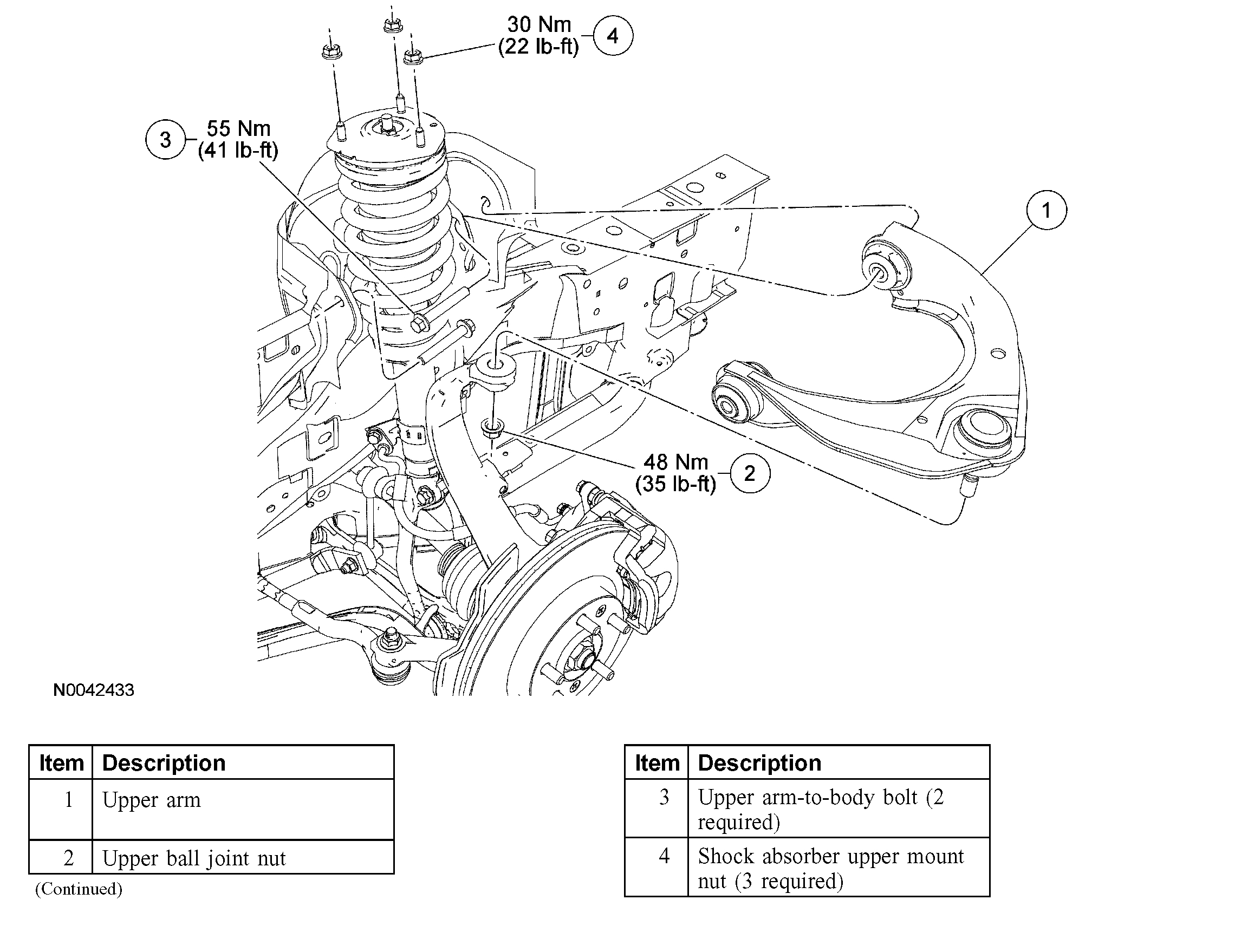 30 Nm
(22 lb-ft)
4

3
55 Nm
(41 lb-ft)

1

48 Nm
(35 lb-ft)
2

N0042433

| Item | Description |
|---|---|
| 1 | Upper arm |
| 2 | Upper ball joint nut |

(Continued)

| Item | Description |
|---|---|
| 3 | Upper arm-to-body bolt (2 required) |
| 4 | Shock absorber upper mount nut (3 required) |