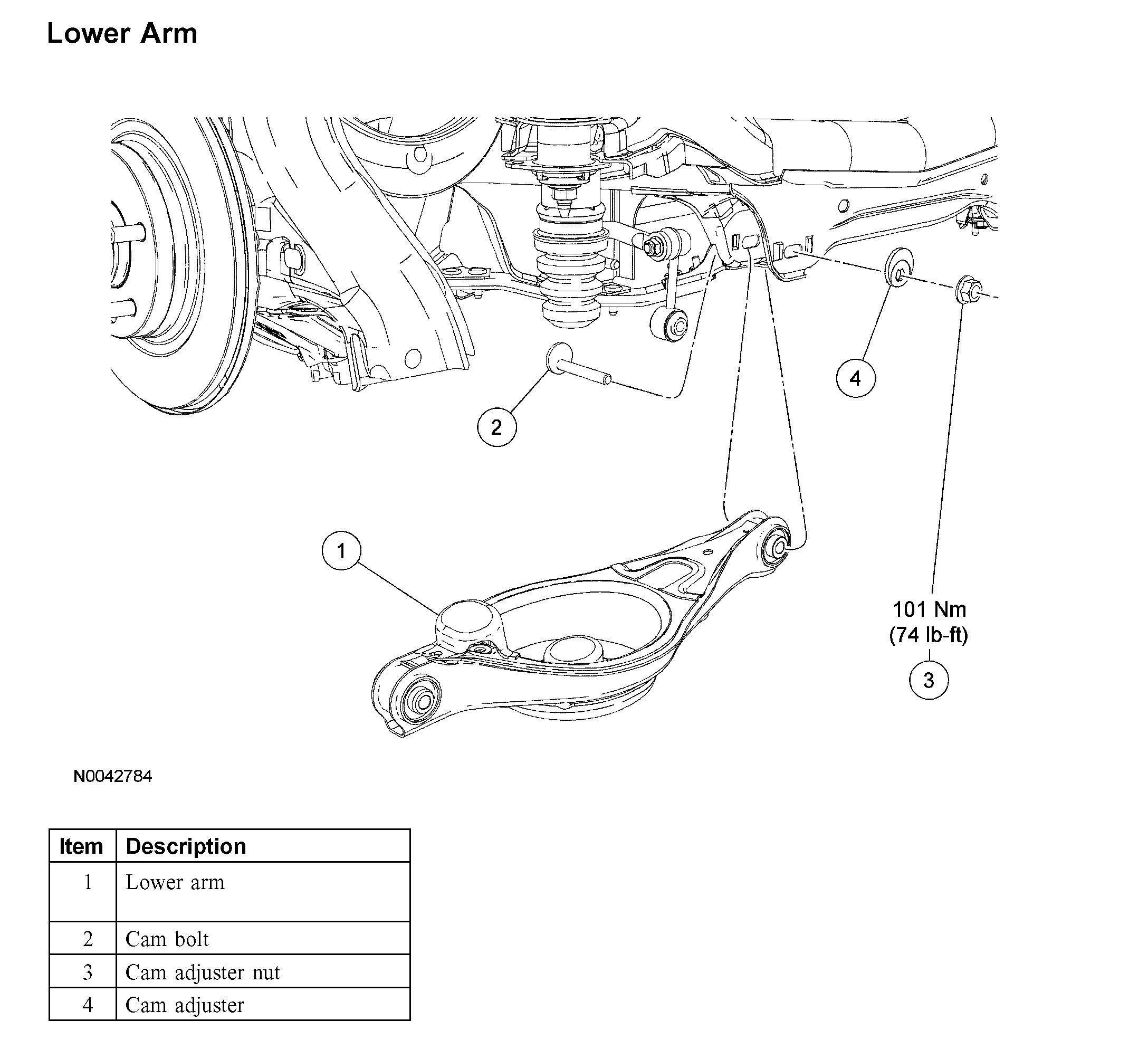 Lower Arm

4

2

1

101 Nm
(74 lb-ft)

3

N0042784

| Item | Description |
|---|---|
| 1 | Lower arm |
| 2 | Cam bolt |
| 3 | Cam adjuster nut |
| 4 | Cam adjuster |