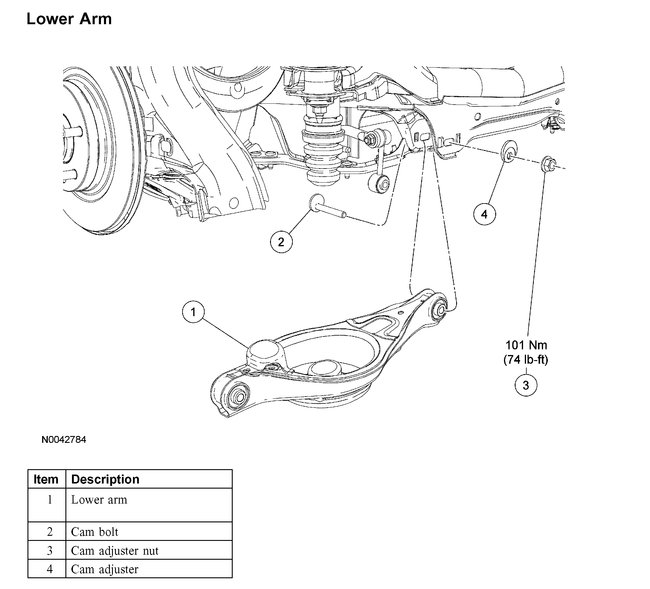 Lower Arm

4

2

1

101 Nm
(74 lb-ft)

3

N0042784

| Item | Description |
|---|---|
| 1 | Lower arm |
| 2 | Cam bolt |
| 3 | Cam adjuster nut |
| 4 | Cam adjuster |