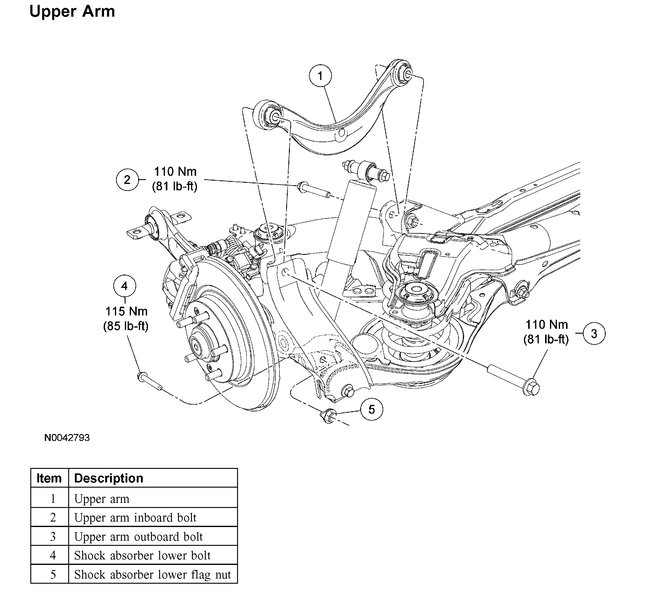 Upper Arm

1

2 110 Nm (81 lb-ft)

4 115 Nm (85 lb-ft)

110 Nm (81 lb-ft) 3

5

N0042793

| Item | Description |
|---|---|
| 1 | Upper arm |
| 2 | Upper arm inboard bolt |
| 3 | Upper arm outboard bolt |
| 4 | Shock absorber lower bolt |
| 5 | Shock absorber lower flag nut |