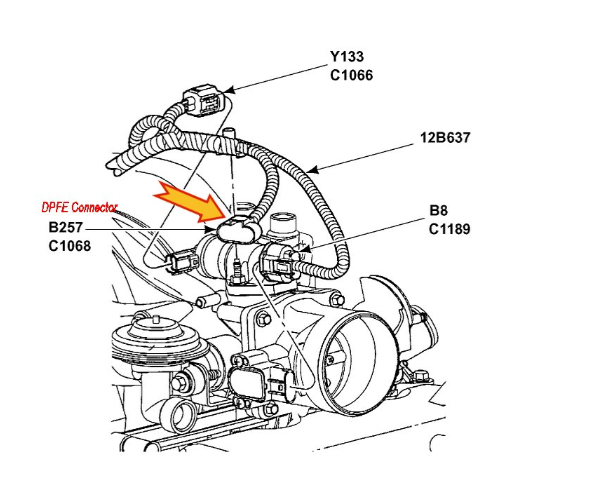 Y133
C1066

12B637

DPFE Connector

B257
C1068

B8
C1189