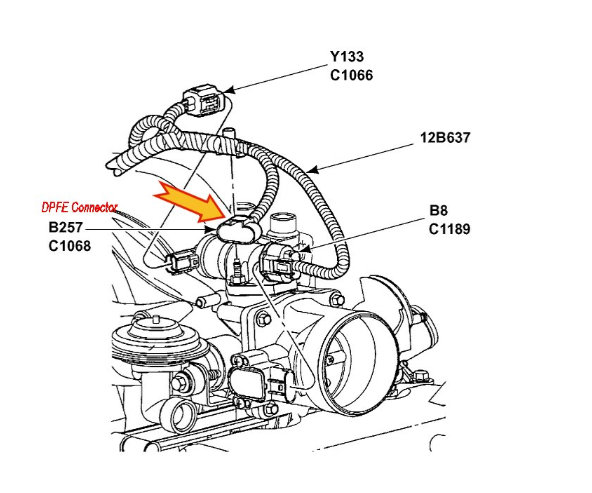 Y133
C1066

12B637

DPFE Connector

B257
C1068

B8
C1189