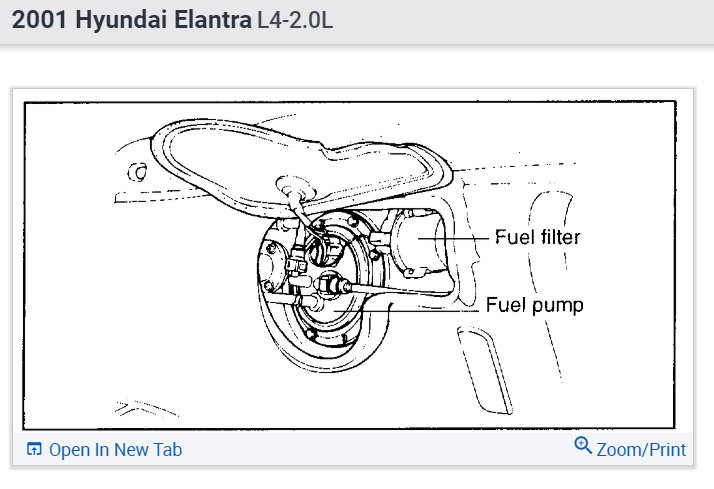 2001 Hyundai Elantra L4-2.0L

Fuel filter

Fuel pump

Open In New Tab

Zoom/Print