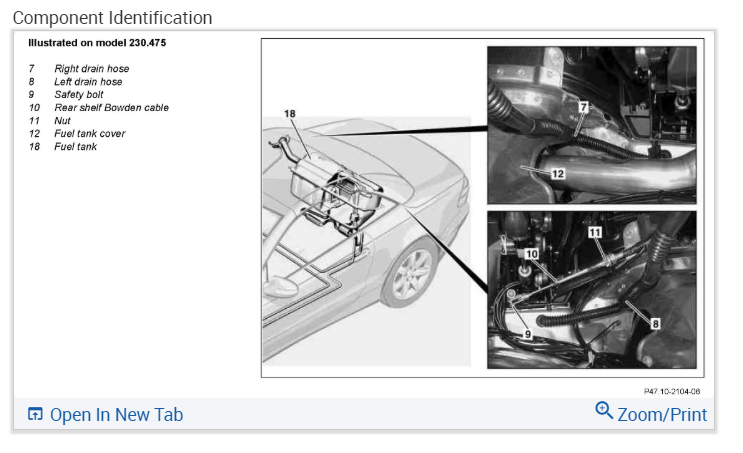 Component Identification

Illustrated on model 230.475

7 Right drain hose
8 Left drain hose
9 Safety bolt
10 Rear shelf Bowden cable
11 Nut
12 Fuel tank cover
18 Fuel tank

18

7

12

11

10

9

8

P47.10-2104-06

Open In New Tab

Zoom/Print