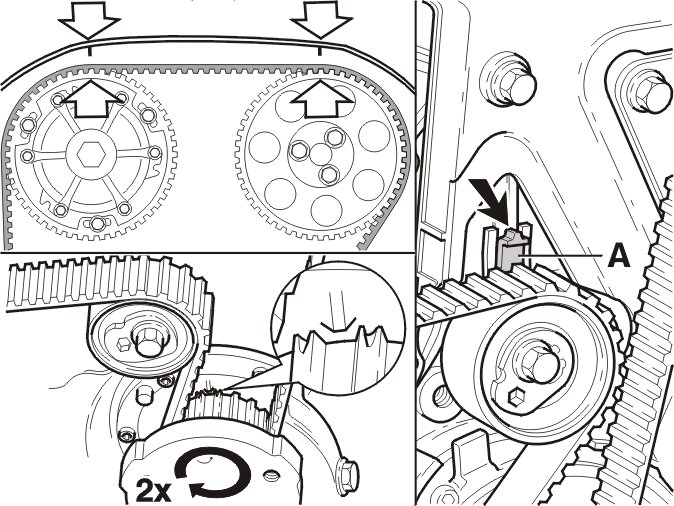 A

2x