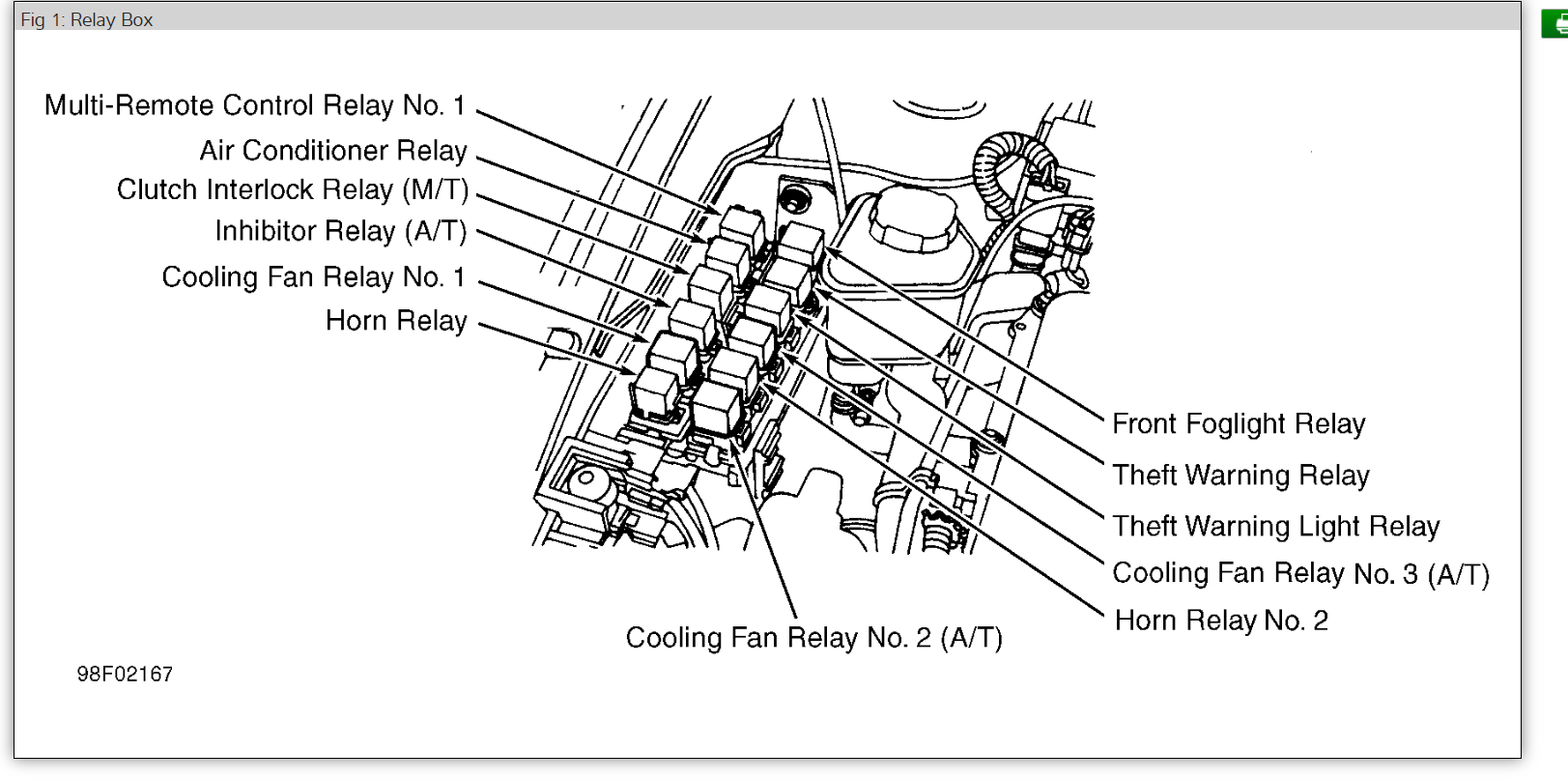 Fig 1: Relay Box

Multi-Remote Control Relay No. 1
Air Conditioner Relay
Clutch Interlock Relay (M/T)
Inhibitor Relay (A/T)
Cooling Fan Relay No. 1
Horn Relay

Front Foglight Relay
Theft Warning Relay
Theft Warning Light Relay
Cooling Fan Relay No. 3 (A/T)
Horn Relay No. 2

Cooling Fan Relay No. 2 (A/T)

98F02167