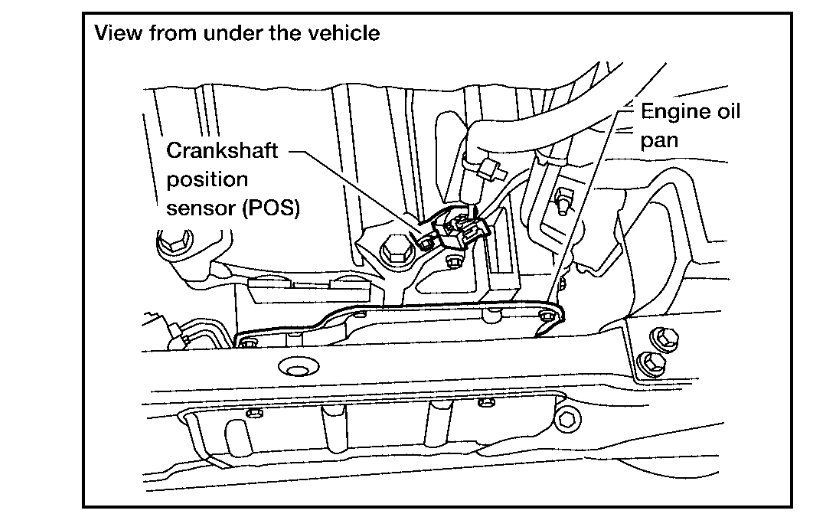 View from under the vehicle

Crankshaft position sensor (POS)

Engine oil pan