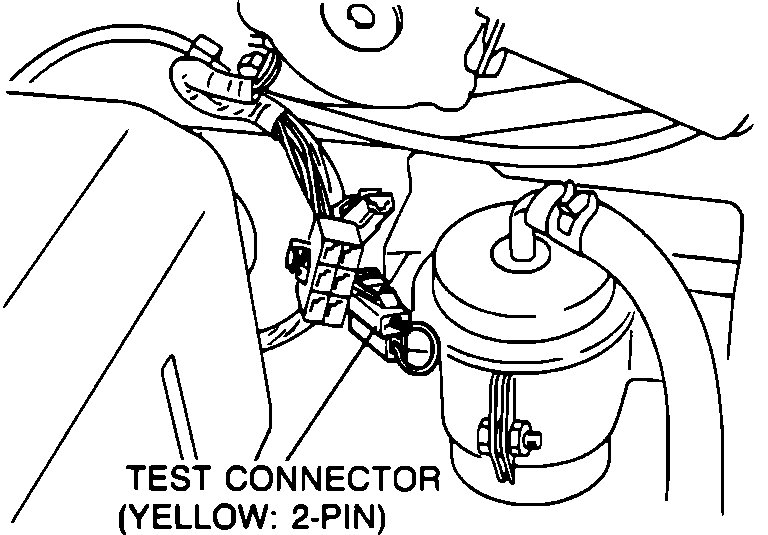 TEST CONNECTOR
(YELLOW: 2-PIN)