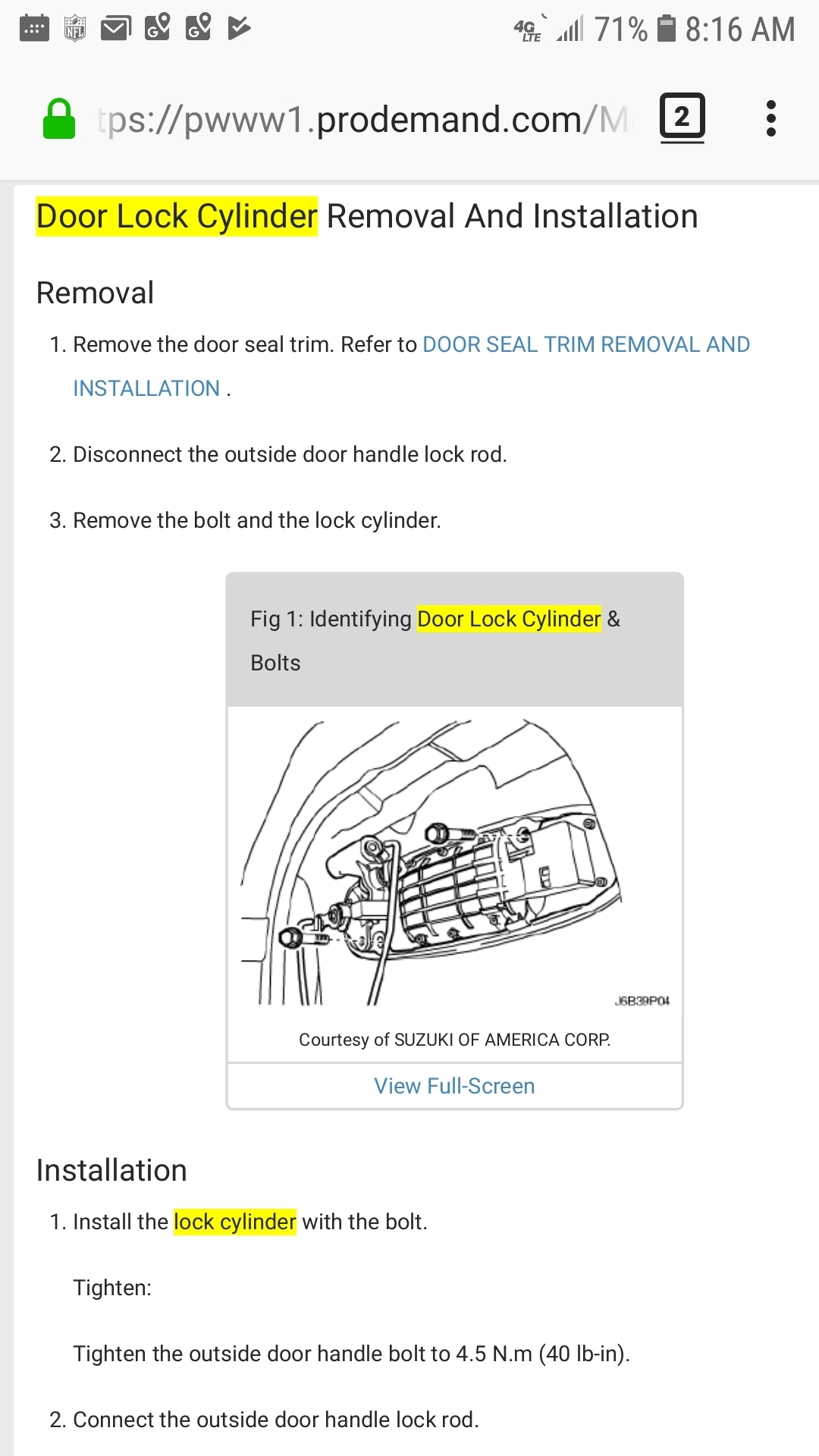 4G LTE 71% 8:16 AM

tps://pwww1.prodemand.com/M 2

Door Lock Cylinder Removal And Installation

Removal

1. Remove the door seal trim. Refer to DOOR SEAL TRIM REMOVAL AND INSTALLATION .

2. Disconnect the outside door handle lock rod.

3. Remove the bolt and the lock cylinder.

Fig 1: Identifying Door Lock Cylinder & Bolts

J6B39P04

Courtesy of SUZUKI OF AMERICA CORP.

View Full-Screen

Installation

1. Install the lock cylinder with the bolt.

Tighten:

Tighten the outside door handle bolt to 4.5 N.m (40 lb-in).

2. Connect the outside door handle lock rod.