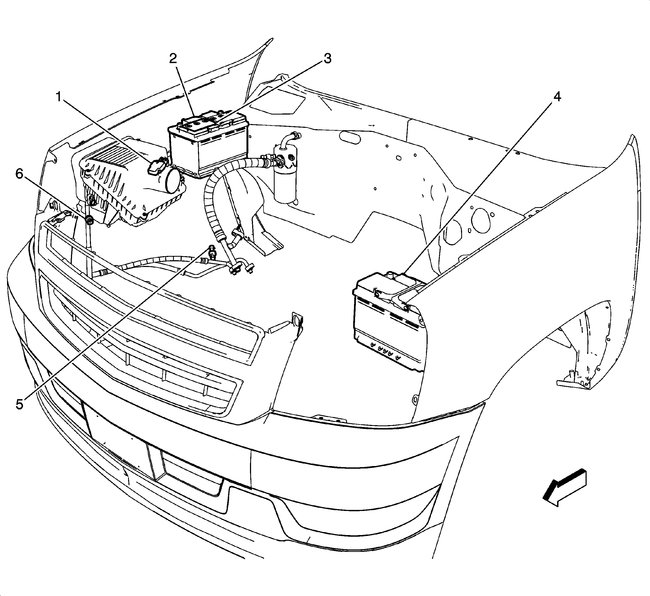 2
3
1
4
6
5