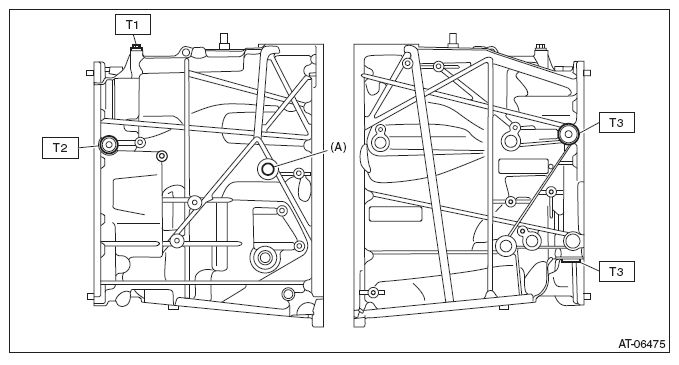 T1
T2
(A)
T3
T3
AT-06475