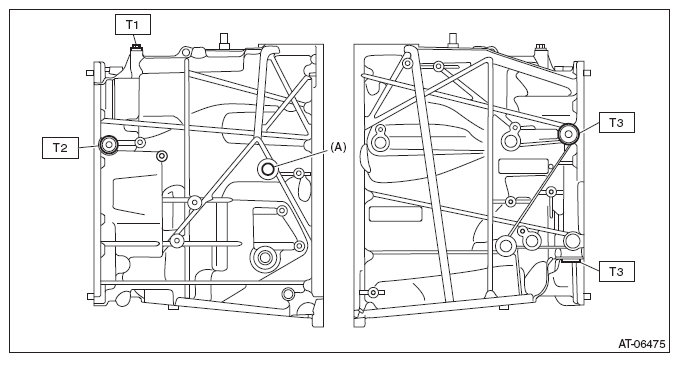 T1
T2
(A)
T3
T3
AT-06475