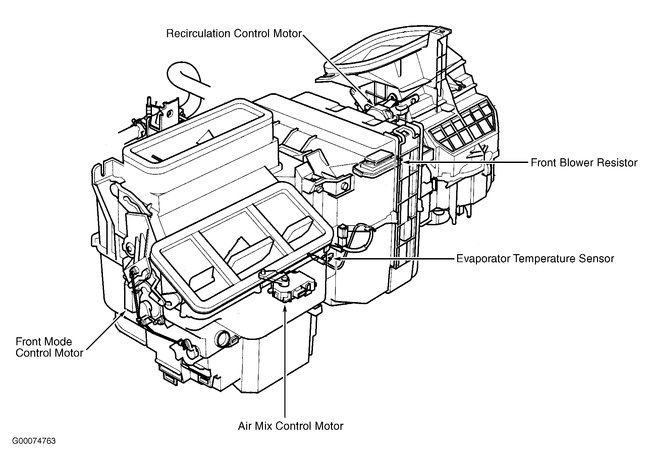 Recirculation Control Motor

Front Blower Resistor

Evaporator Temperature Sensor

Front Mode Control Motor

Air Mix Control Motor

G00074763