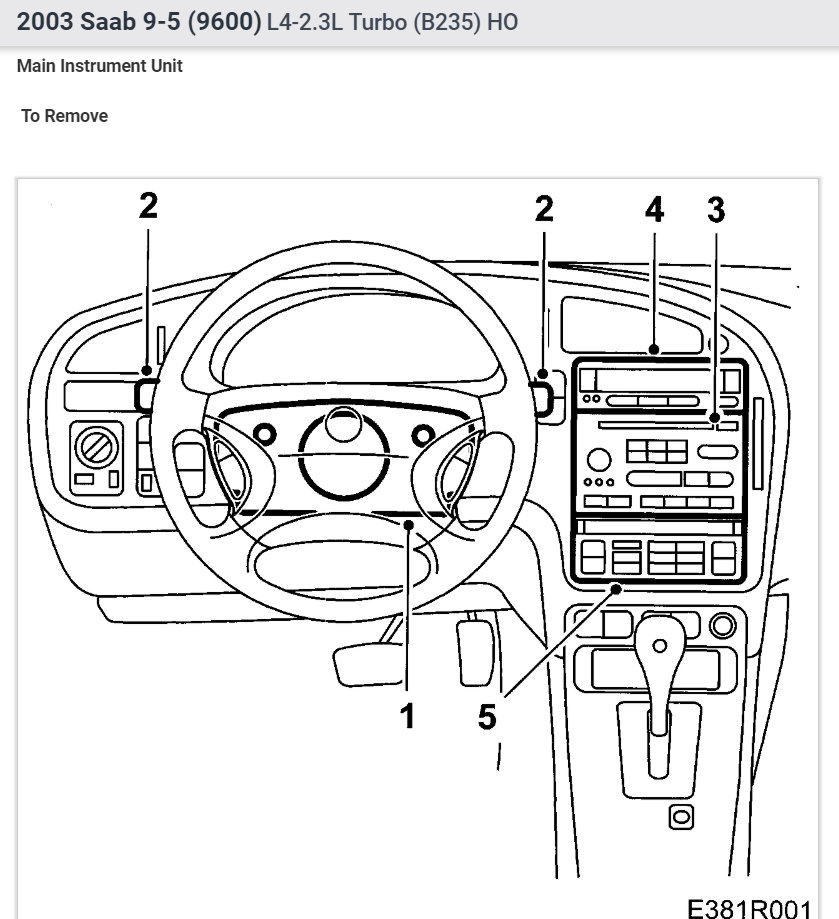 2003 Saab 9-5 (9600) L4-2.3L Turbo (B235) HO

Main Instrument Unit

To Remove

2
2
4
3
1
5
E381R001