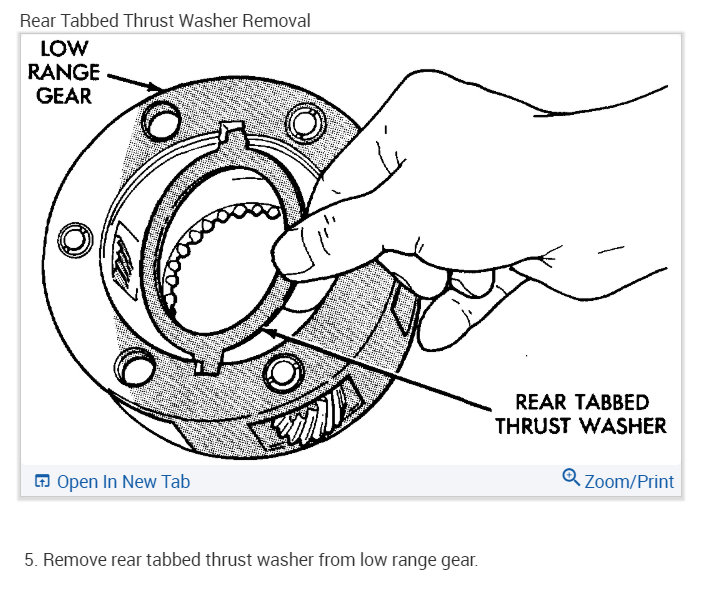 Rear Tabbed Thrust Washer Removal

LOW RANGE GEAR

REAR TABBED THRUST WASHER

Open In New Tab

Zoom/Print

5. Remove rear tabbed thrust washer from low range gear.