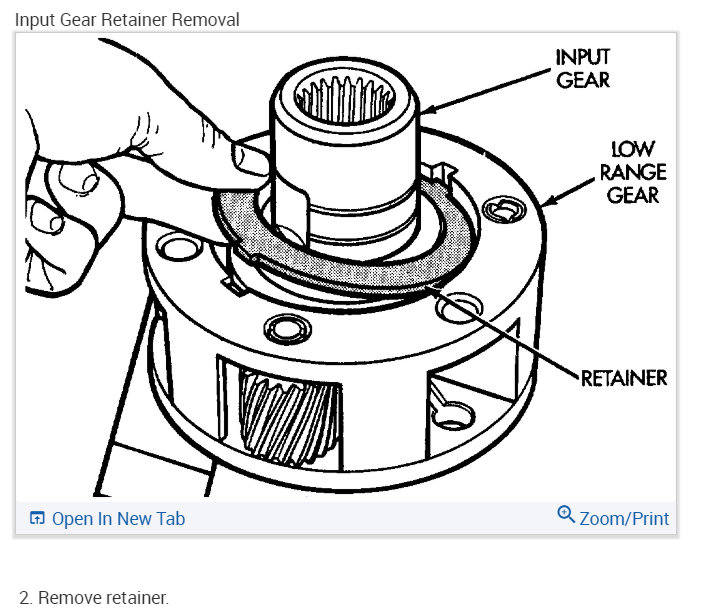 Input Gear Retainer Removal

INPUT GEAR

LOW RANGE GEAR

RETAINER

Open In New Tab

Zoom/Print

2. Remove retainer.