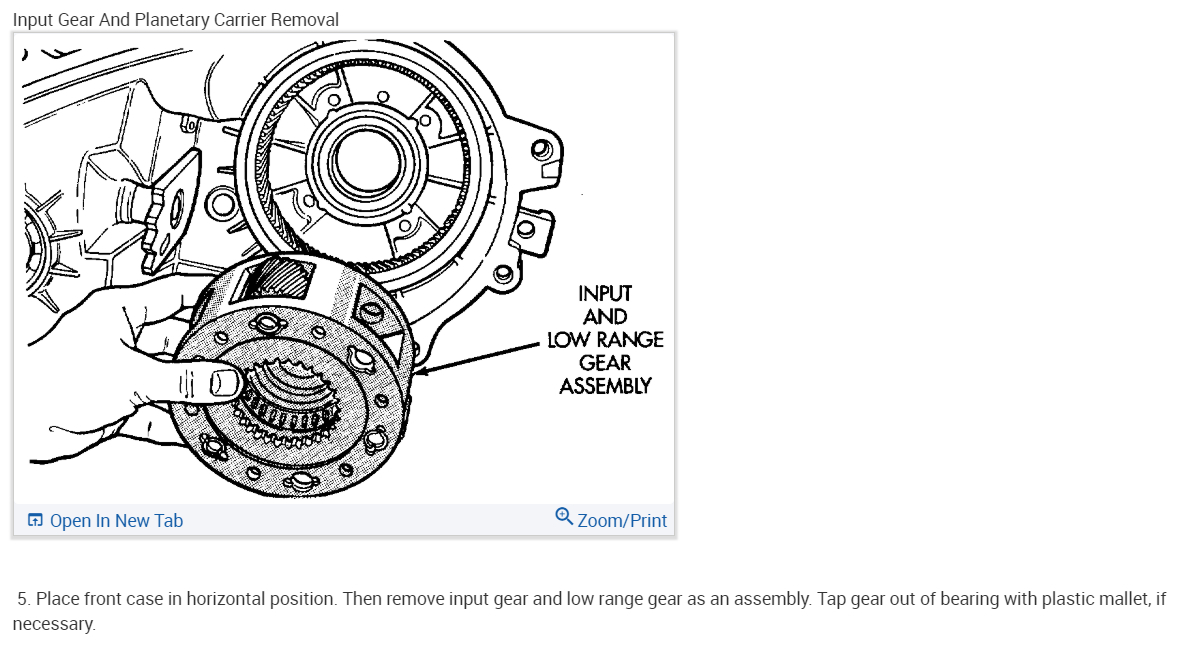 Input Gear And Planetary Carrier Removal

INPUT AND LOW RANGE GEAR ASSEMBLY

Open In New Tab

Zoom/Print

5. Place front case in horizontal position. Then remove input gear and low range gear as an assembly. Tap gear out of bearing with plastic mallet, if necessary.