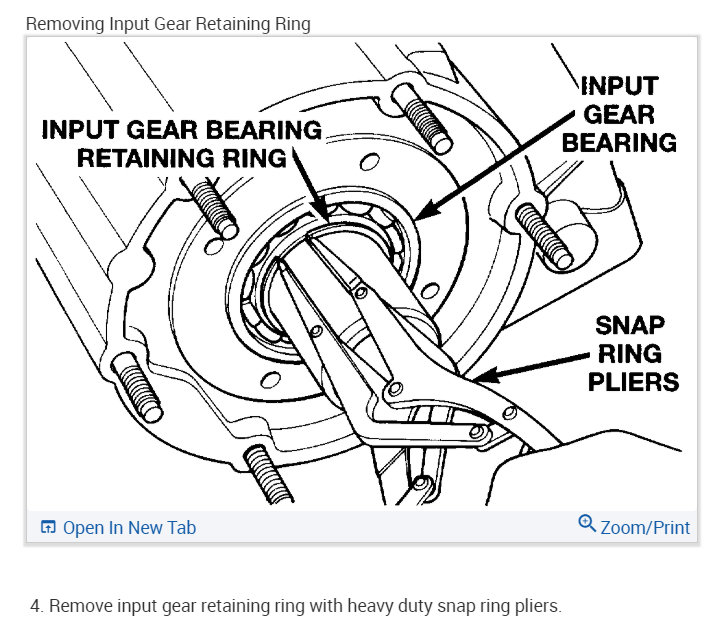 Removing Input Gear Retaining Ring

INPUT GEAR BEARING RETAINING RING

INPUT GEAR BEARING

SNAP RING PLIERS

Open In New Tab

Zoom/Print

4. Remove input gear retaining ring with heavy duty snap ring pliers.