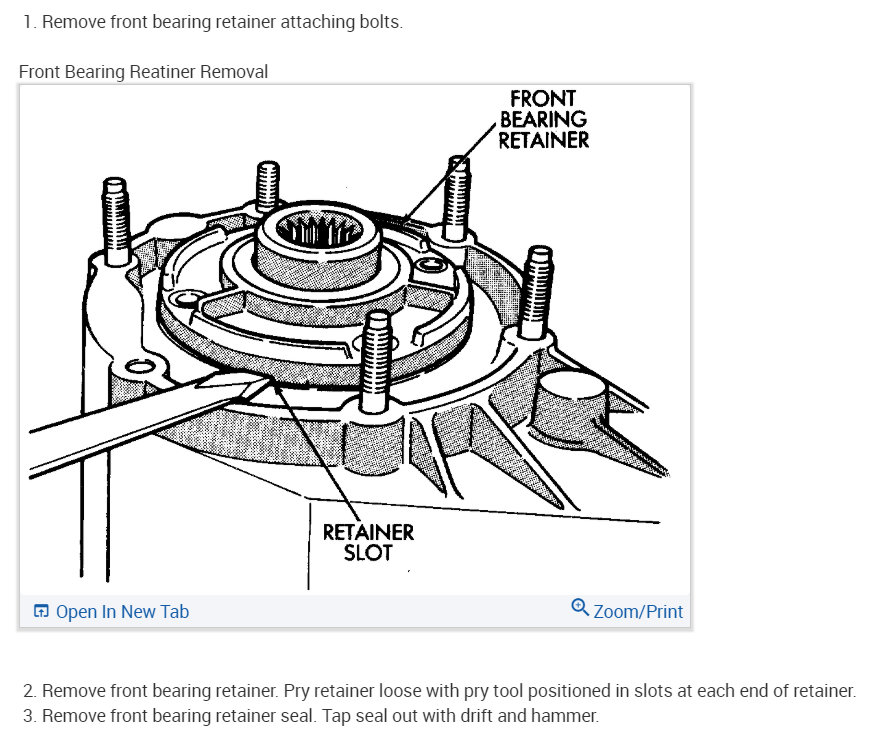 1. Remove front bearing retainer attaching bolts.

Front Bearing Reatiner Removal

FRONT BEARING RETAINER

RETAINER SLOT

Open In New Tab

Zoom/Print

2. Remove front bearing retainer. Pry retainer loose with pry tool positioned in slots at each end of retainer.
3. Remove front bearing retainer seal. Tap seal out with drift and hammer.