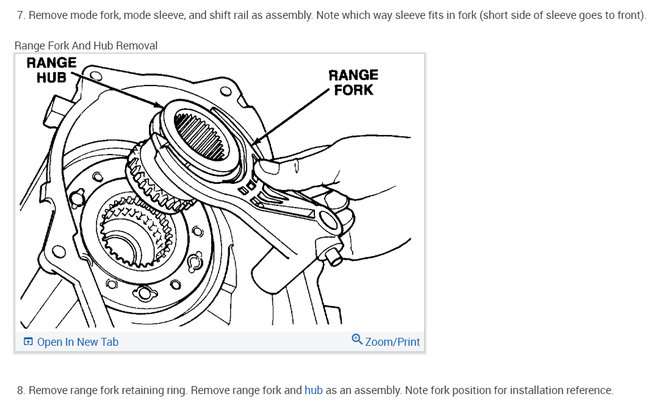 7. Remove mode fork, mode sleeve, and shift rail as assembly. Note which way sleeve fits in fork (short side of sleeve goes to front).

Range Fork And Hub Removal

RANGE HUB

RANGE FORK

Open In New Tab

Zoom/Print

8. Remove range fork retaining ring. Remove range fork and hub as an assembly. Note fork position for installation reference.