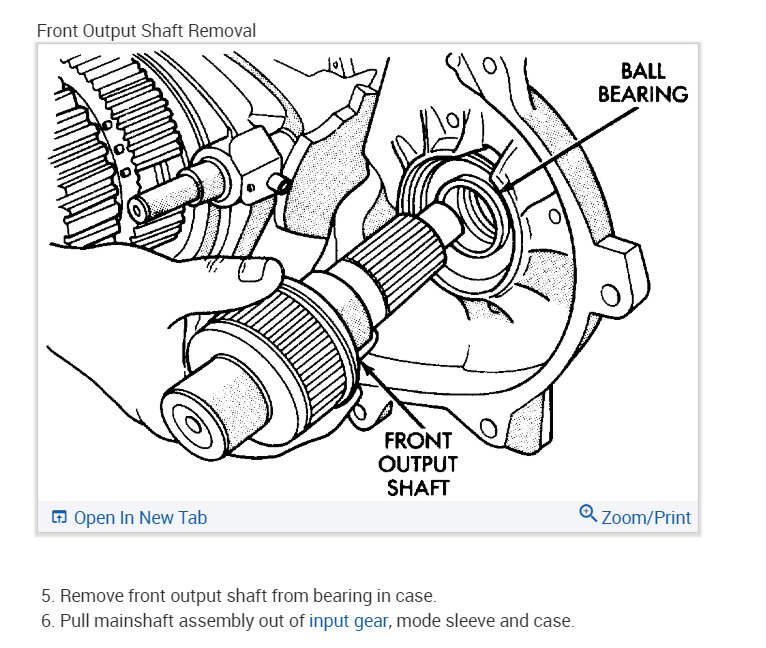 Front Output Shaft Removal

BALL BEARING

FRONT OUTPUT SHAFT

Open In New Tab

Zoom/Print

5. Remove front output shaft from bearing in case.
6. Pull mainshaft assembly out of input gear, mode sleeve and case.