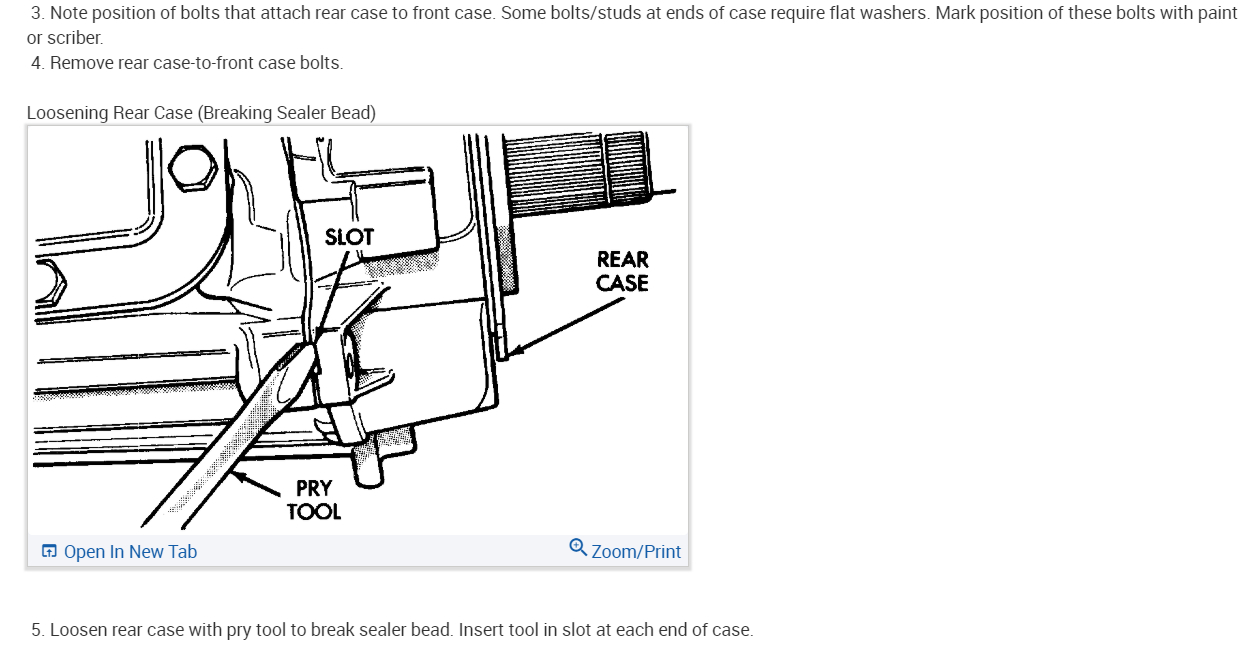 3. Note position of bolts that attach rear case to front case. Some bolts/studs at ends of case require flat washers. Mark position of these bolts with paint or scriber.
4. Remove rear case-to-front case bolts.

Loosening Rear Case (Breaking Sealer Bead)

SLOT
REAR CASE
PRY TOOL

Open In New Tab
Zoom/Print

5. Loosen rear case with pry tool to break sealer bead. Insert tool in slot at each end of case.