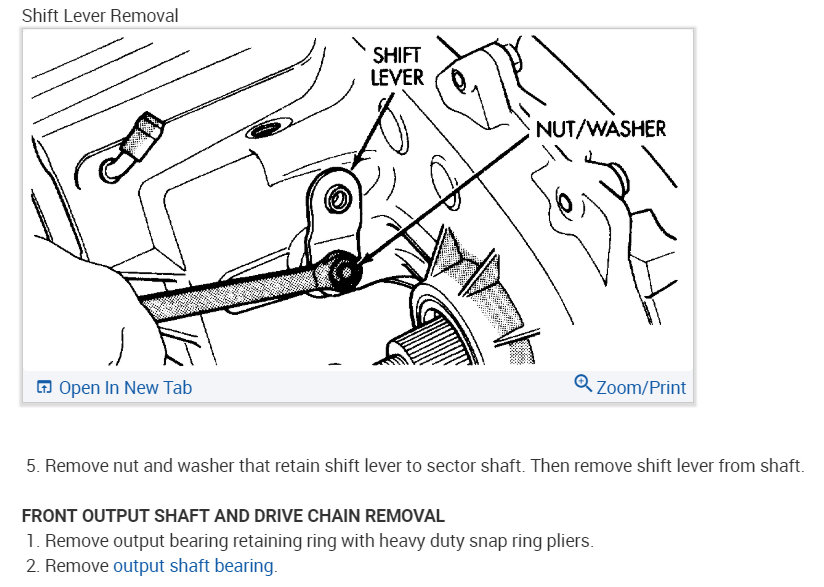 Shift Lever Removal

SHIFT LEVER

NUT/WASHER

Open In New Tab

Zoom/Print

5. Remove nut and washer that retain shift lever to sector shaft. Then remove shift lever from shaft.

FRONT OUTPUT SHAFT AND DRIVE CHAIN REMOVAL

1. Remove output bearing retaining ring with heavy duty snap ring pliers.
2. Remove output shaft bearing.