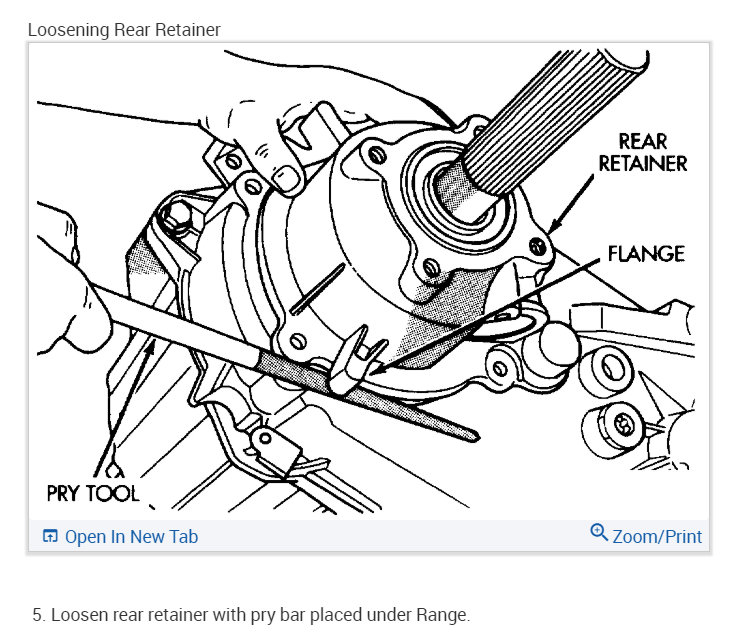 Loosening Rear Retainer

REAR RETAINER

FLANGE

PRY TOOL

Open In New Tab

Zoom/Print

5. Loosen rear retainer with pry bar placed under Range.