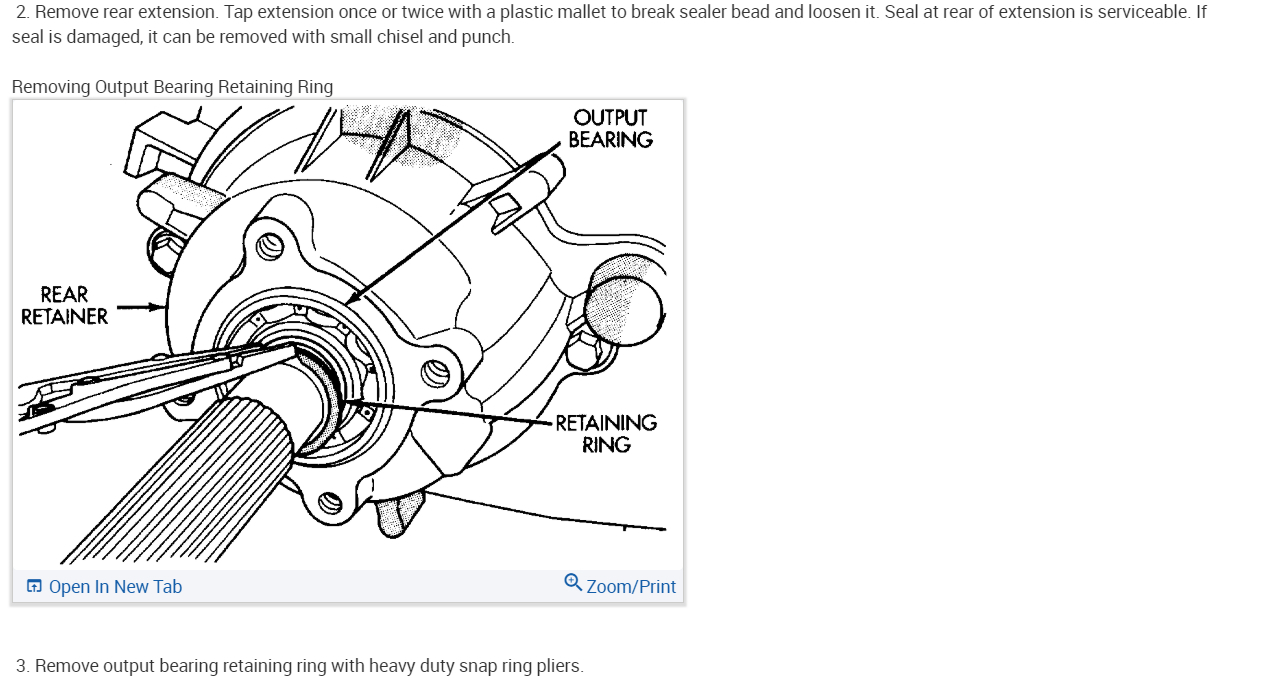 2. Remove rear extension. Tap extension once or twice with a plastic mallet to break sealer bead and loosen it. Seal at rear of extension is serviceable. If seal is damaged, it can be removed with small chisel and punch.

Removing Output Bearing Retaining Ring

OUTPUT BEARING

REAR RETAINER

RETAINING RING

Open In New Tab

Zoom/Print

3. Remove output bearing retaining ring with heavy duty snap ring pliers.