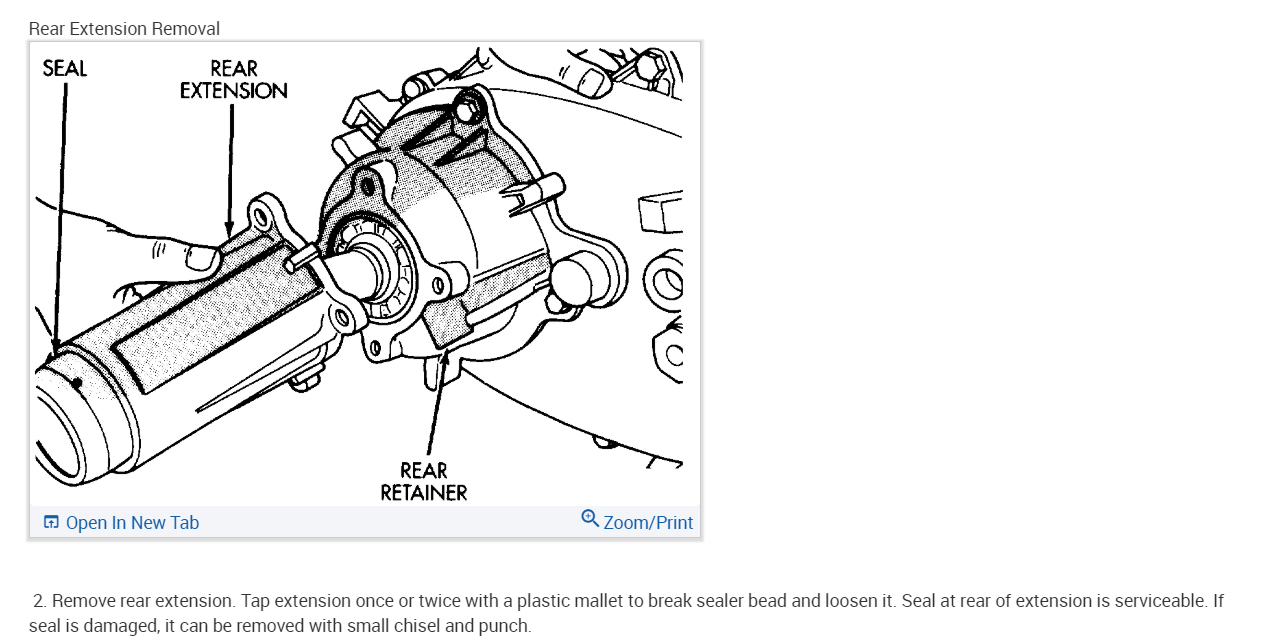 Rear Extension Removal

SEAL

REAR EXTENSION

REAR RETAINER

Open In New Tab

Zoom/Print

2. Remove rear extension. Tap extension once or twice with a plastic mallet to break sealer bead and loosen it. Seal at rear of extension is serviceable. If seal is damaged, it can be removed with small chisel and punch.