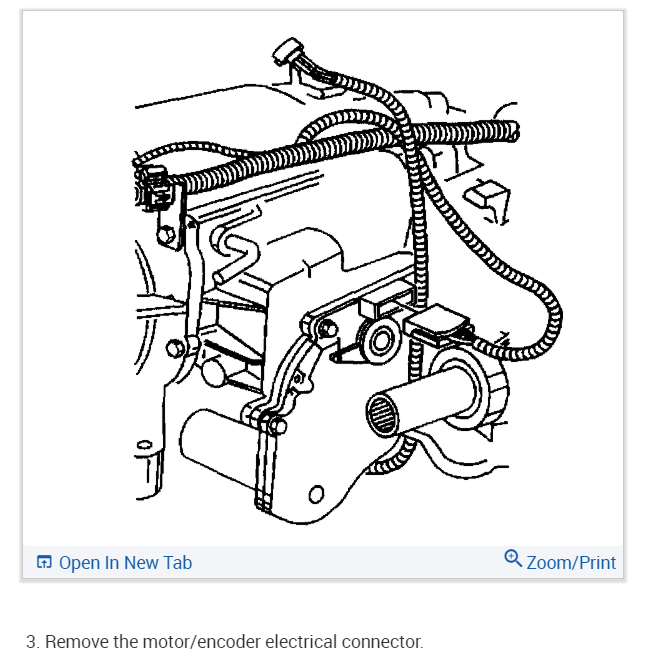 Open In New Tab

Zoom/Print

3. Remove the motor/encoder electrical connector.