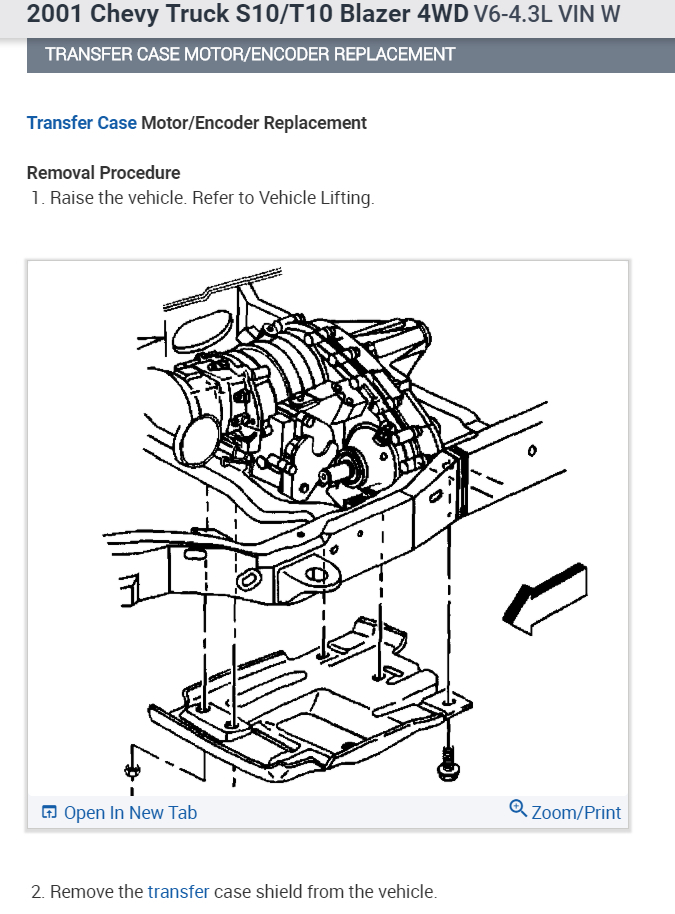 2001 Chevy Truck S10/T10 Blazer 4WD V6-4.3L VIN W

TRANSFER CASE MOTOR/ENCODER REPLACEMENT

Transfer Case Motor/Encoder Replacement

Removal Procedure

1. Raise the vehicle. Refer to Vehicle Lifting.

Open In New Tab

Zoom/Print

2. Remove the transfer case shield from the vehicle.