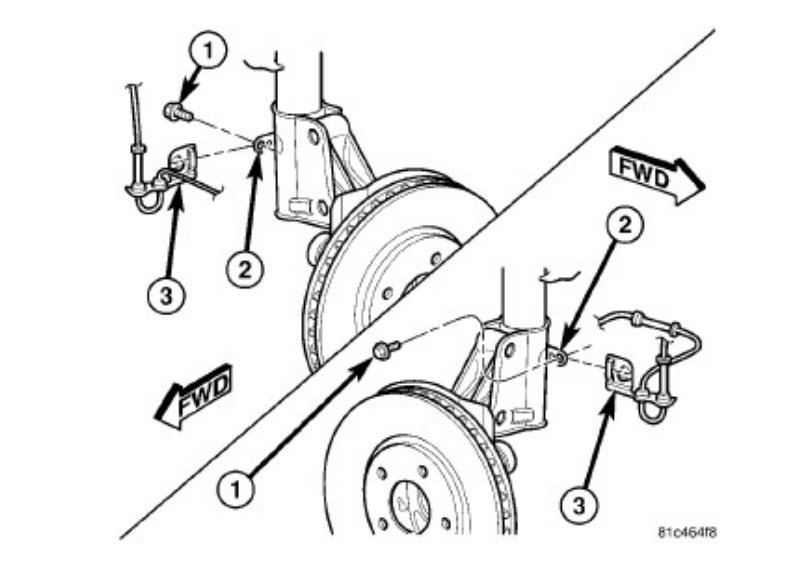 1
2
3
FWD
FWD
2
1
3
81c464f8