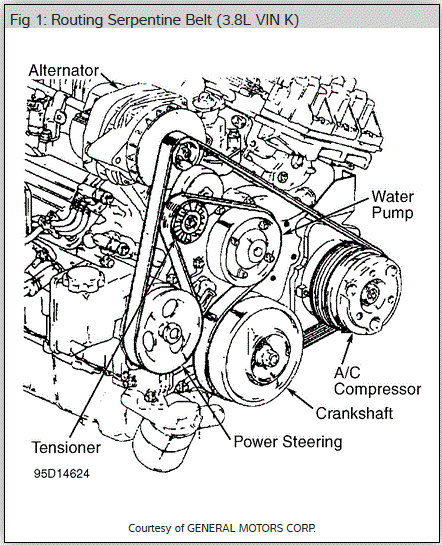 Fig 1: Routing Serpentine Belt (3.8L VIN K)

Alternator

Water Pump

A/C Compressor

Crankshaft

Power Steering

Tensioner

95D14624

Courtesy of GENERAL MOTORS CORP.