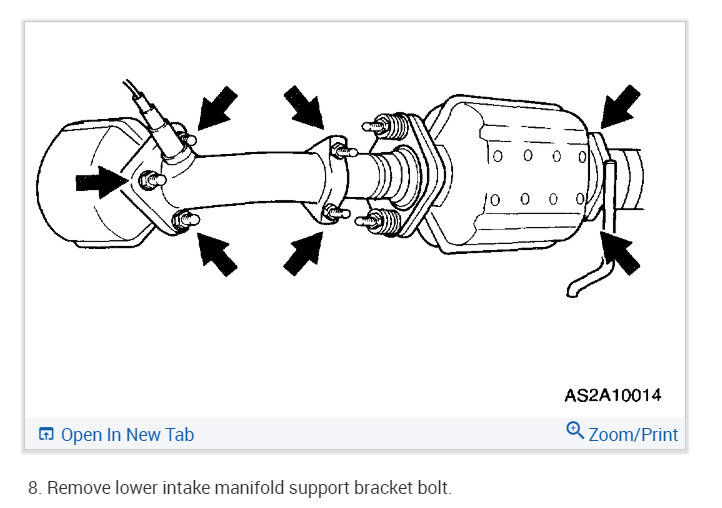 AS2A10014

Open In New Tab

Zoom/Print

8. Remove lower intake manifold support bracket bolt.