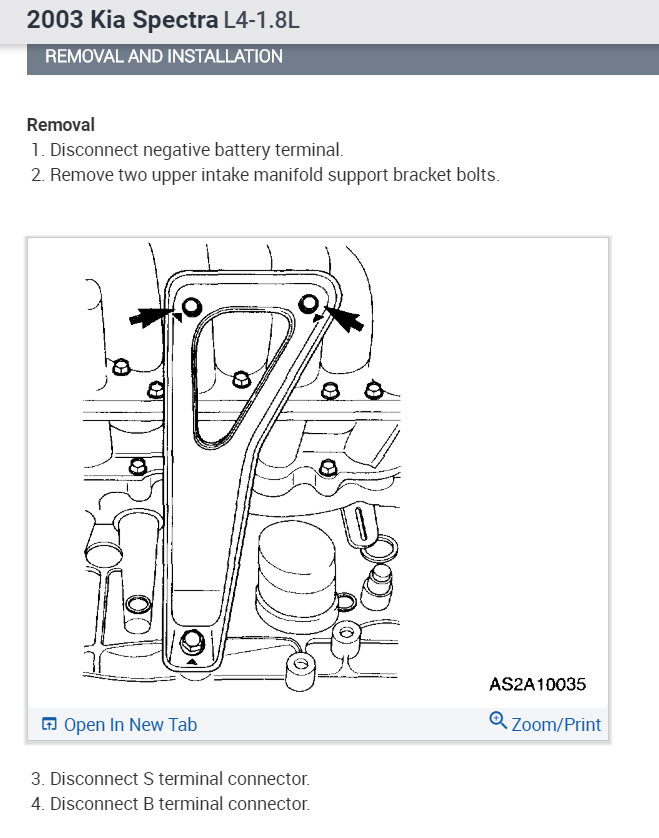 2003 Kia Spectra L4-1.8L

REMOVAL AND INSTALLATION

Removal

1. Disconnect negative battery terminal.
2. Remove two upper intake manifold support bracket bolts.

AS2A10035

Open In New Tab

Zoom/Print

3. Disconnect S terminal connector.
4. Disconnect B terminal connector.