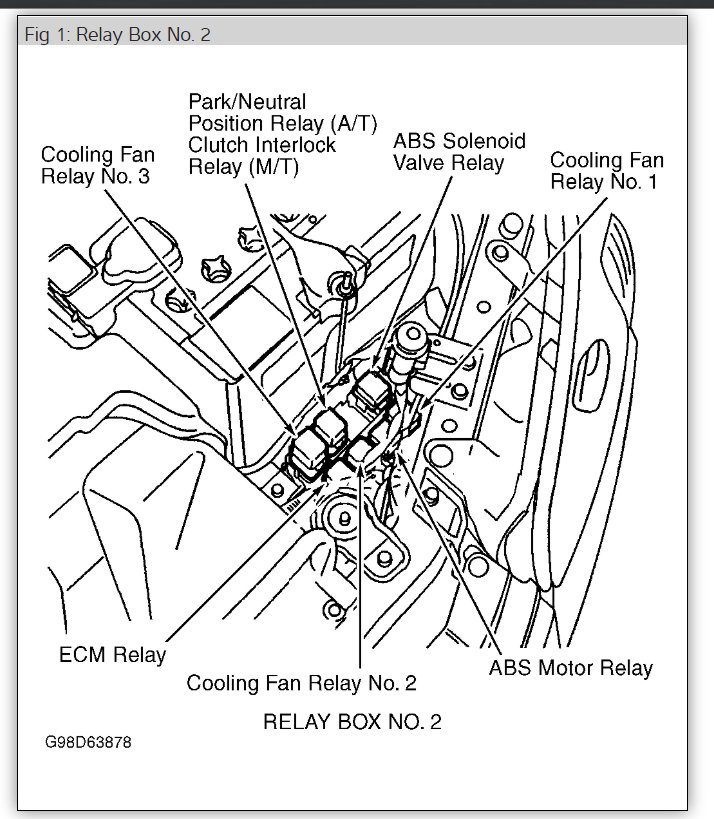 Fig 1: Relay Box No. 2

Cooling Fan Relay No. 3

Park/Neutral Position Relay (A/T) Clutch Interlock Relay (M/T)

ABS Solenoid Valve Relay

Cooling Fan Relay No. 1

ECM Relay

Cooling Fan Relay No. 2

ABS Motor Relay

RELAY BOX NO. 2

G98D63878