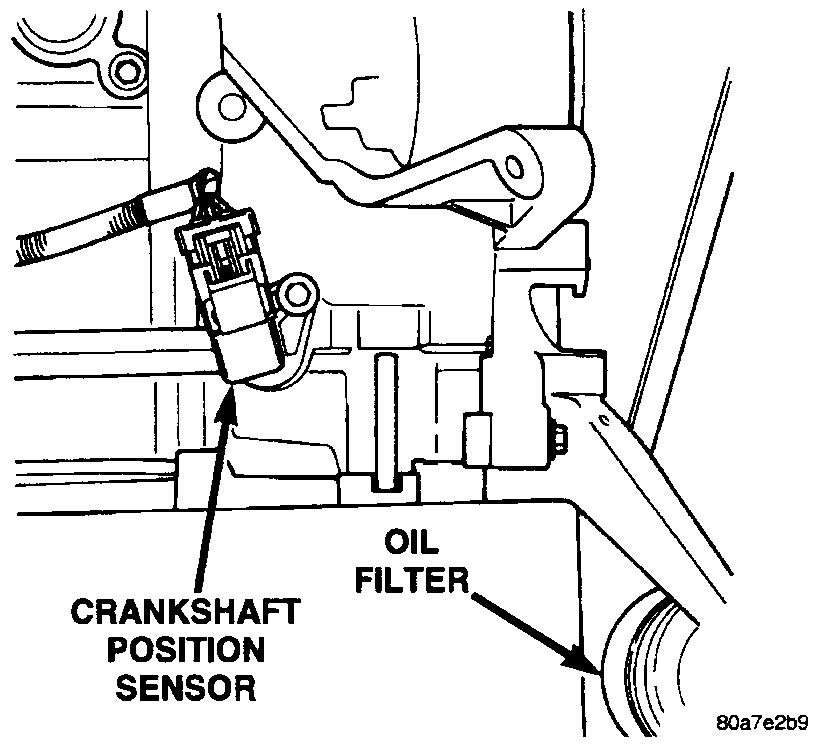 OIL FILTER

CRANKSHAFT POSITION SENSOR

80a7e2b9