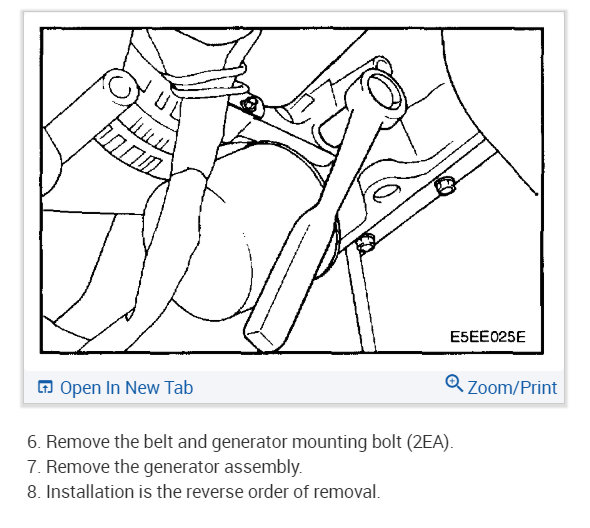 E5EE025E

Open In New Tab

Zoom/Print

6. Remove the belt and generator mounting bolt (2EA).
7. Remove the generator assembly.
8. Installation is the reverse order of removal.