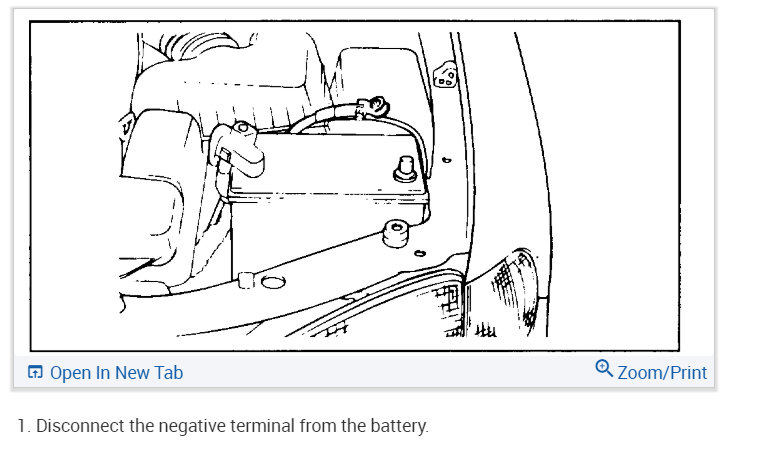 Open In New Tab

Zoom/Print

1. Disconnect the negative terminal from the battery.