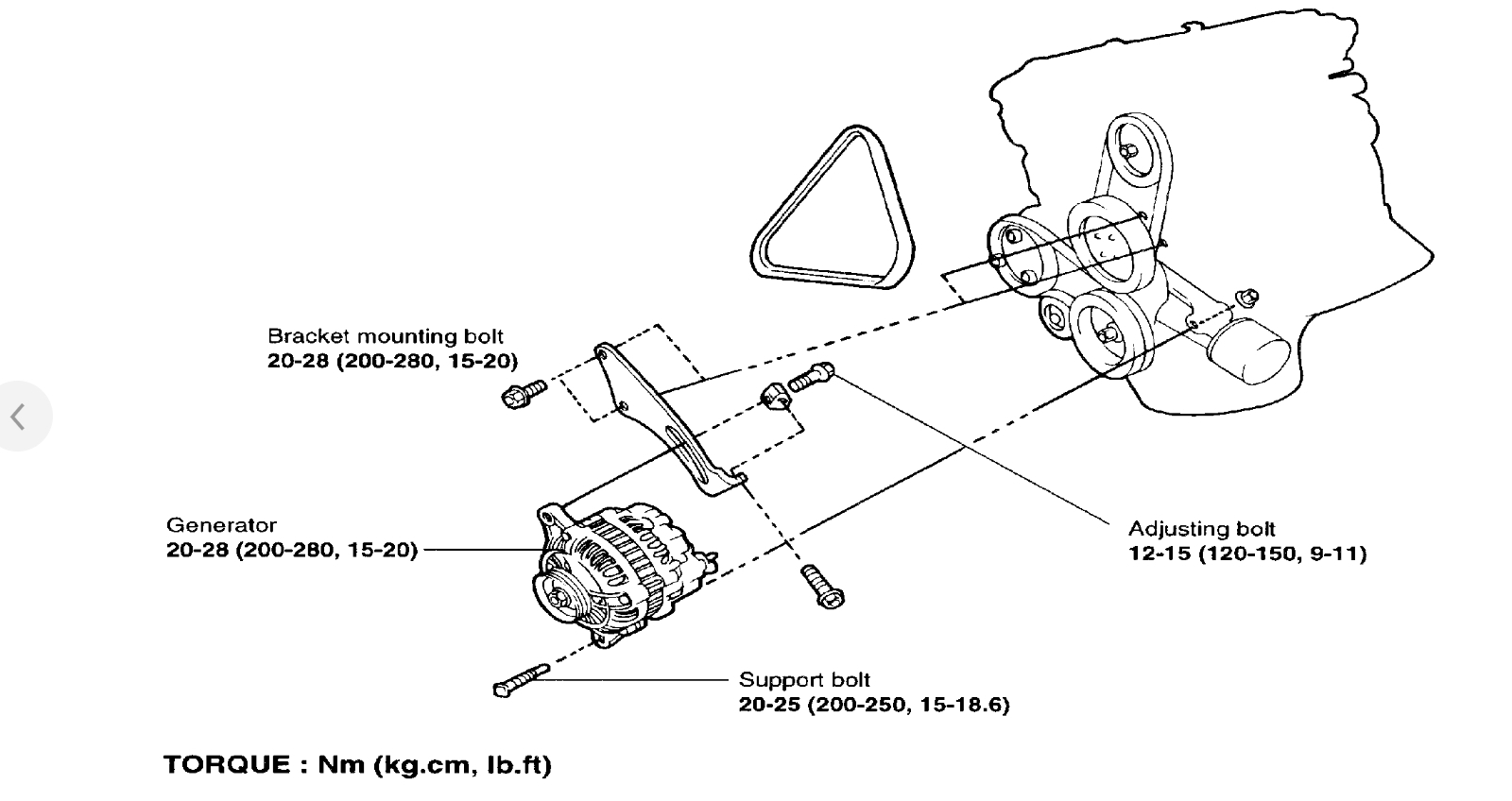 Bracket mounting bolt
20-28 (200-280, 15-20)

Generator
20-28 (200-280, 15-20)

Adjusting bolt
12-15 (120-150, 9-11)

Support bolt
20-25 (200-250, 15-18.6)

TORQUE : Nm (kg.cm, lb.ft)