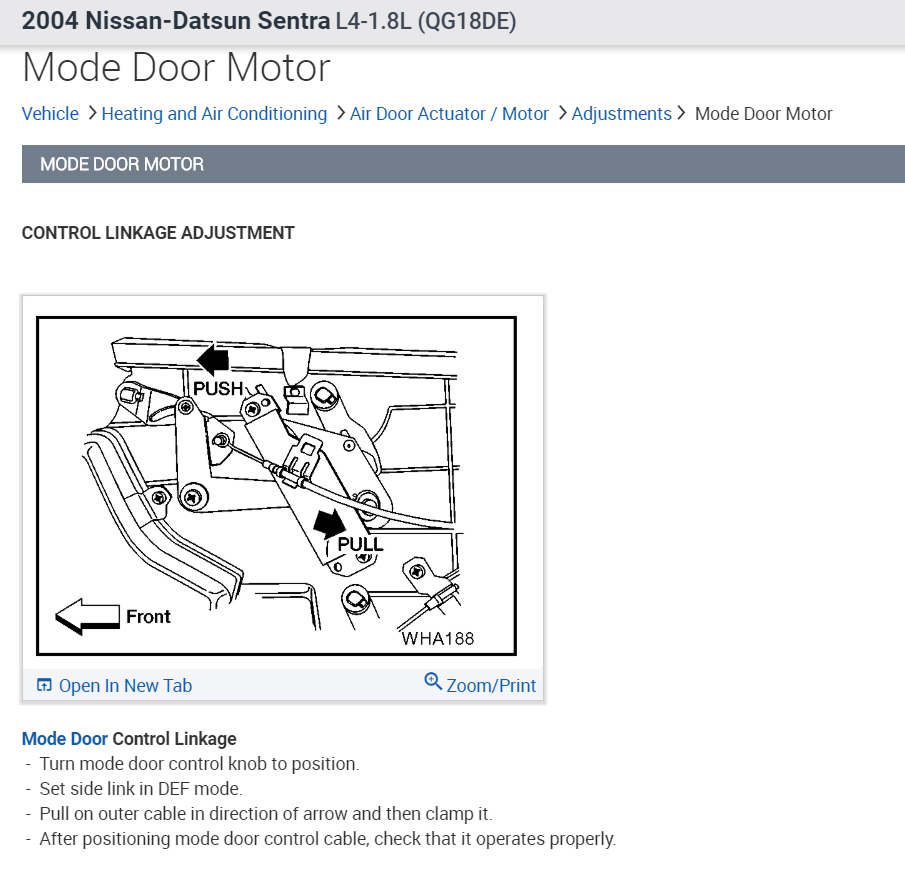 2004 Nissan-Datsun Sentra L4-1.8L (QG18DE)

Mode Door Motor

Vehicle > Heating and Air Conditioning > Air Door Actuator / Motor > Adjustments > Mode Door Motor

MODE DOOR MOTOR

CONTROL LINKAGE ADJUSTMENT

PUSH

PULL

Front

WHA188

Open In New Tab

Zoom/Print

Mode Door Control Linkage

- Turn mode door control knob to position.
- Set side link in DEF mode.
- Pull on outer cable in direction of arrow and then clamp it.
- After positioning mode door control cable, check that it operates properly.