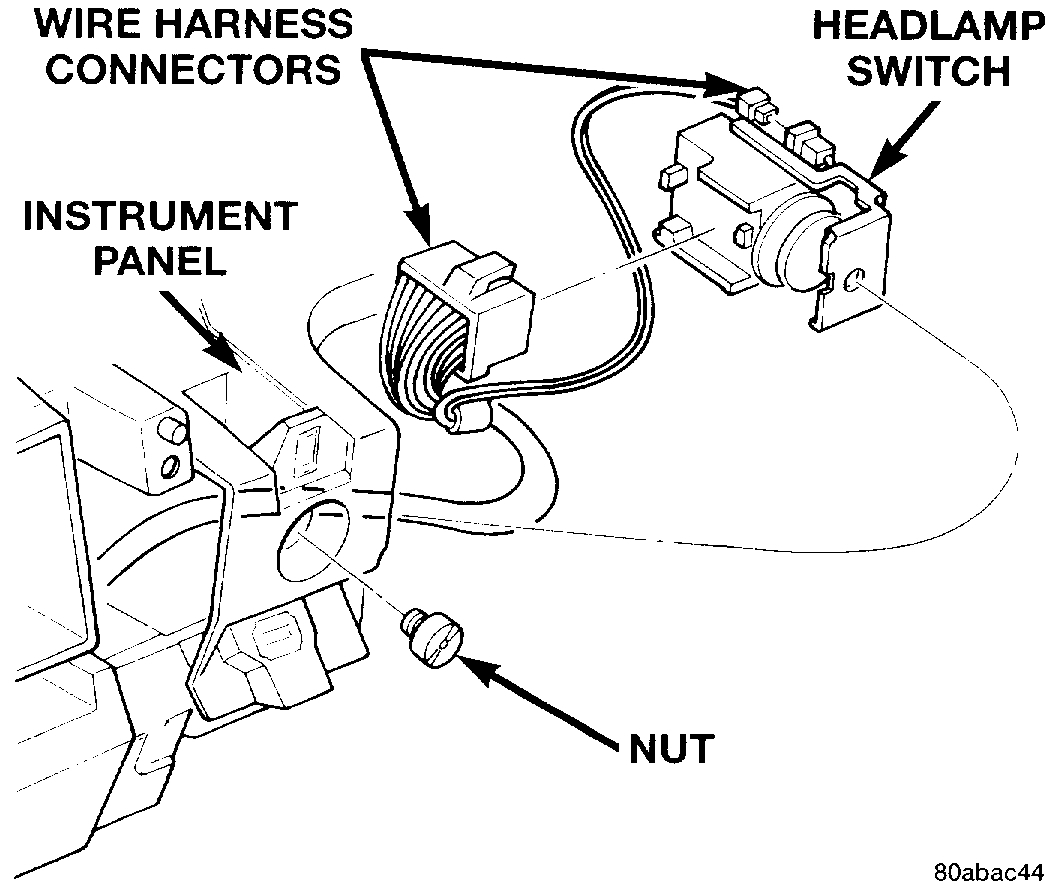 WIRE HARNESS CONNECTORS

HEADLAMP SWITCH

INSTRUMENT PANEL

NUT

80abac44