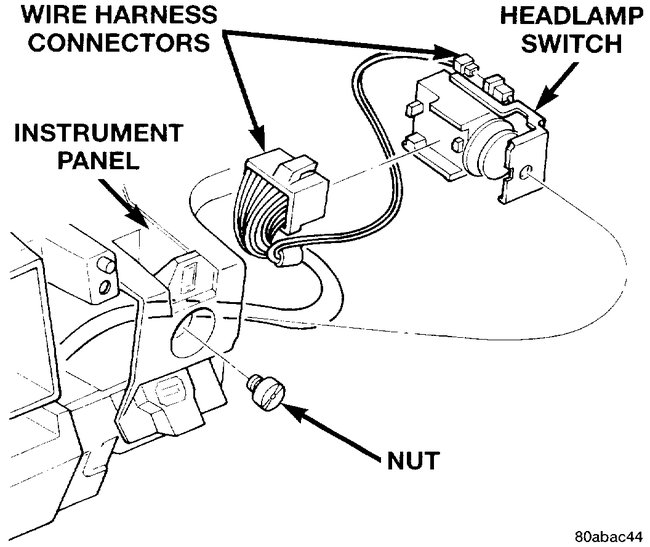 WIRE HARNESS CONNECTORS

HEADLAMP SWITCH

INSTRUMENT PANEL

NUT

80abac44