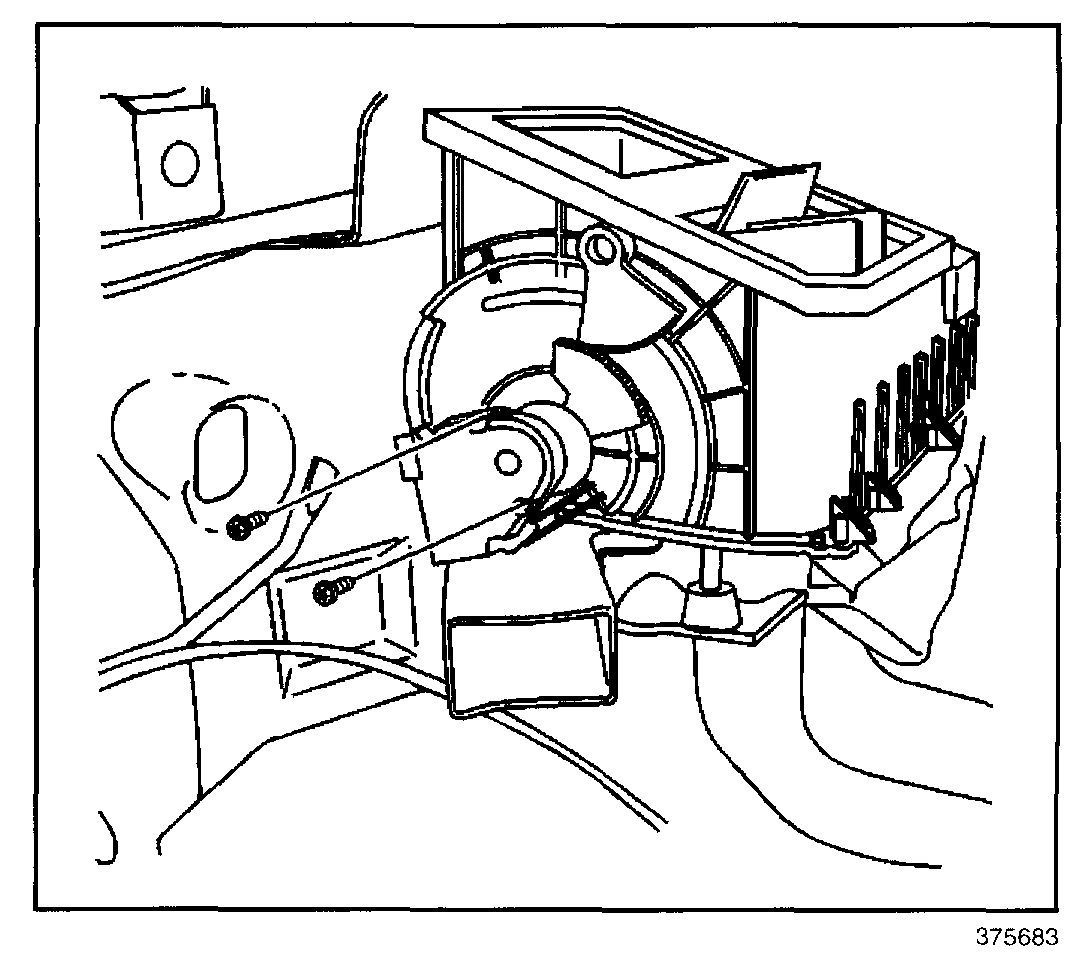 375683