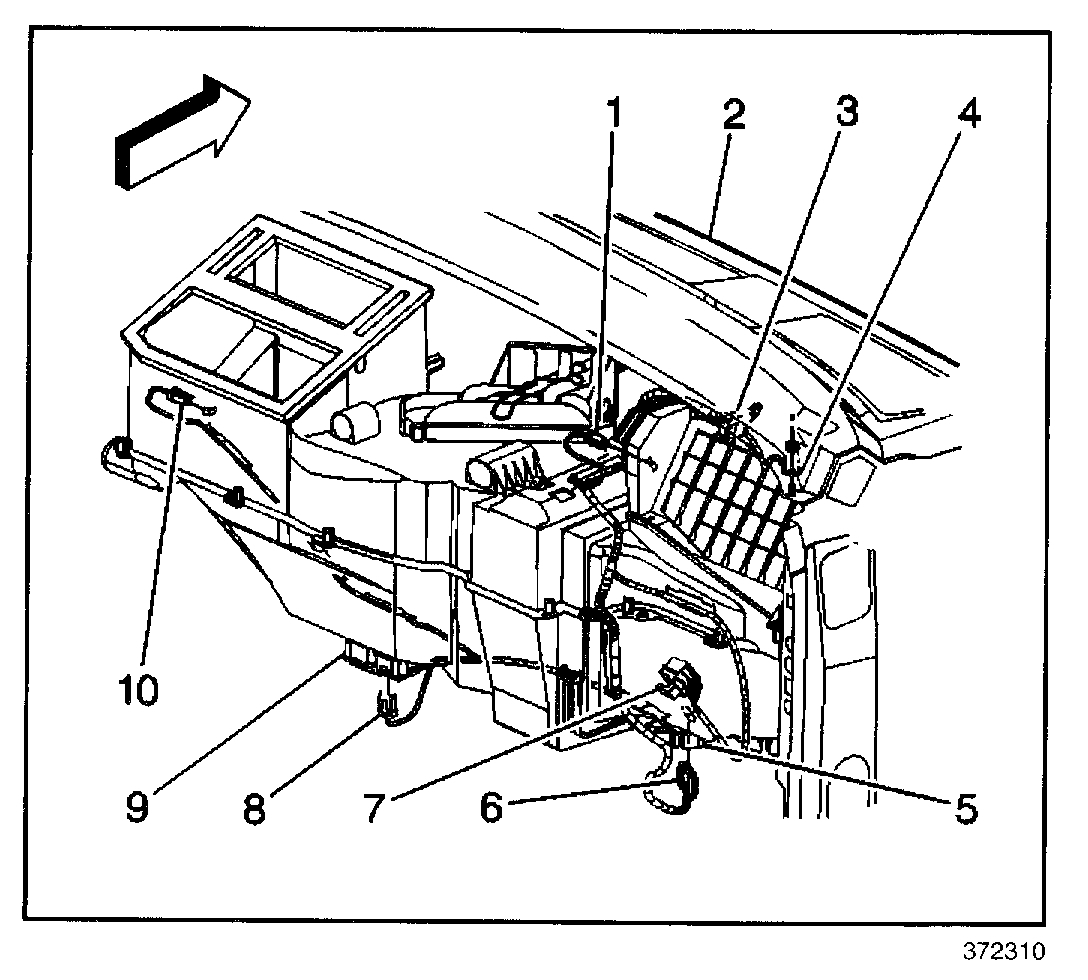 1
2
3
4
10
9
8
7
6
5
372310