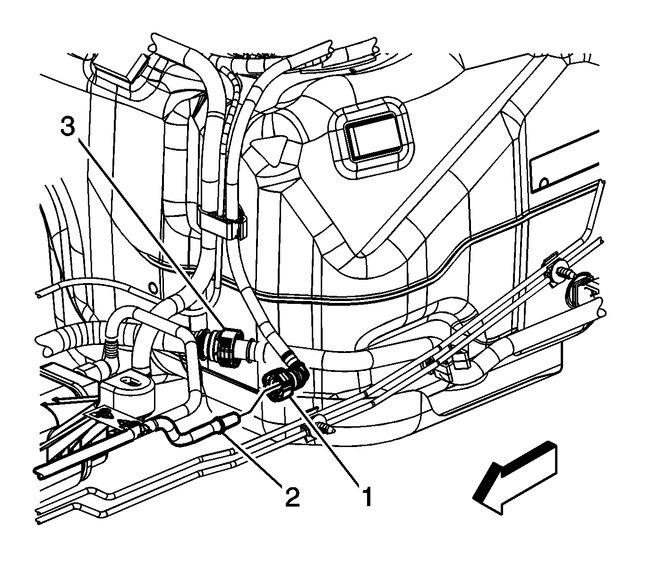 3
2
1