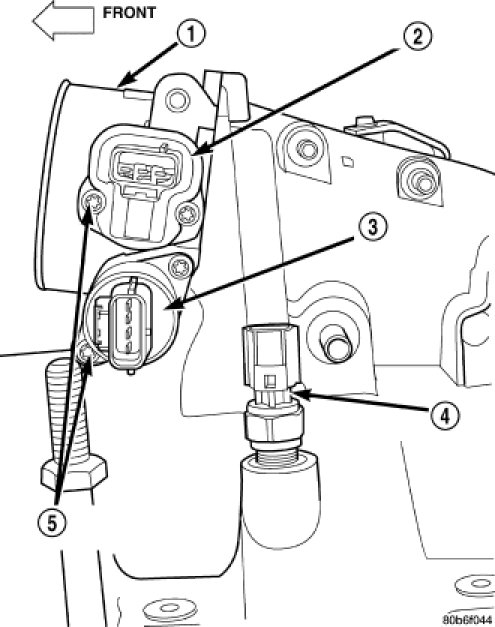 FRONT

1

2

3

4

5

80b6f044