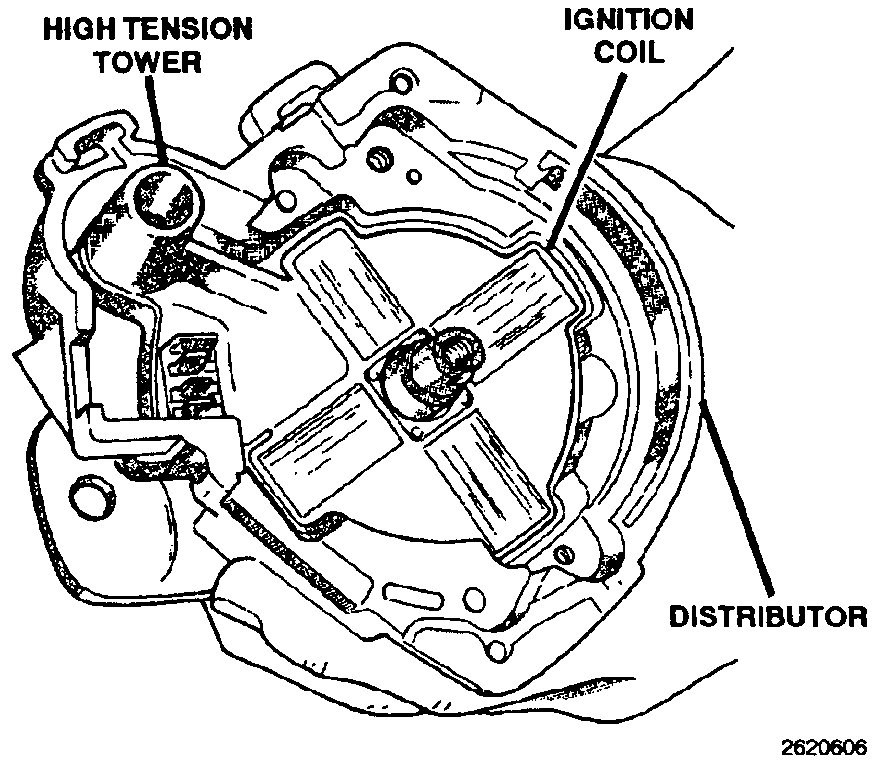 HIGH TENSION TOWER

IGNITION COIL

DISTRIBUTOR

2620606