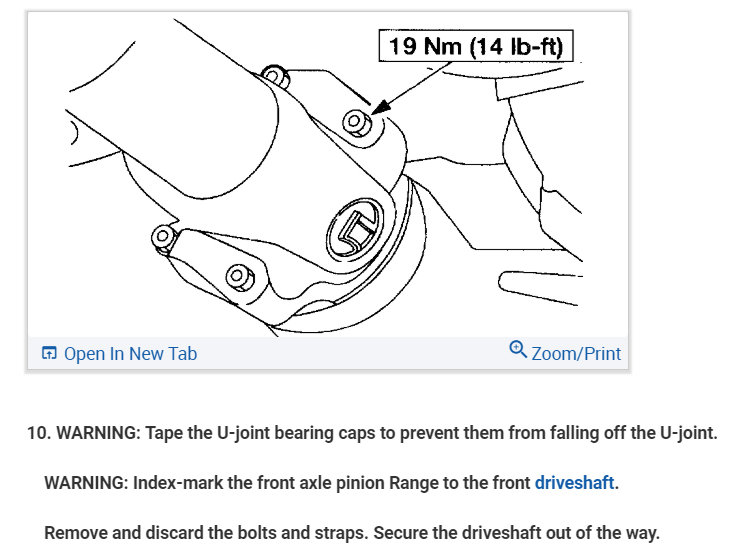 19 Nm (14 lb-ft)

Open In New Tab

Zoom/Print

10. WARNING: Tape the U-joint bearing caps to prevent them from falling off the U-joint.

WARNING: Index-mark the front axle pinion Range to the front driveshaft.

Remove and discard the bolts and straps. Secure the driveshaft out of the way.